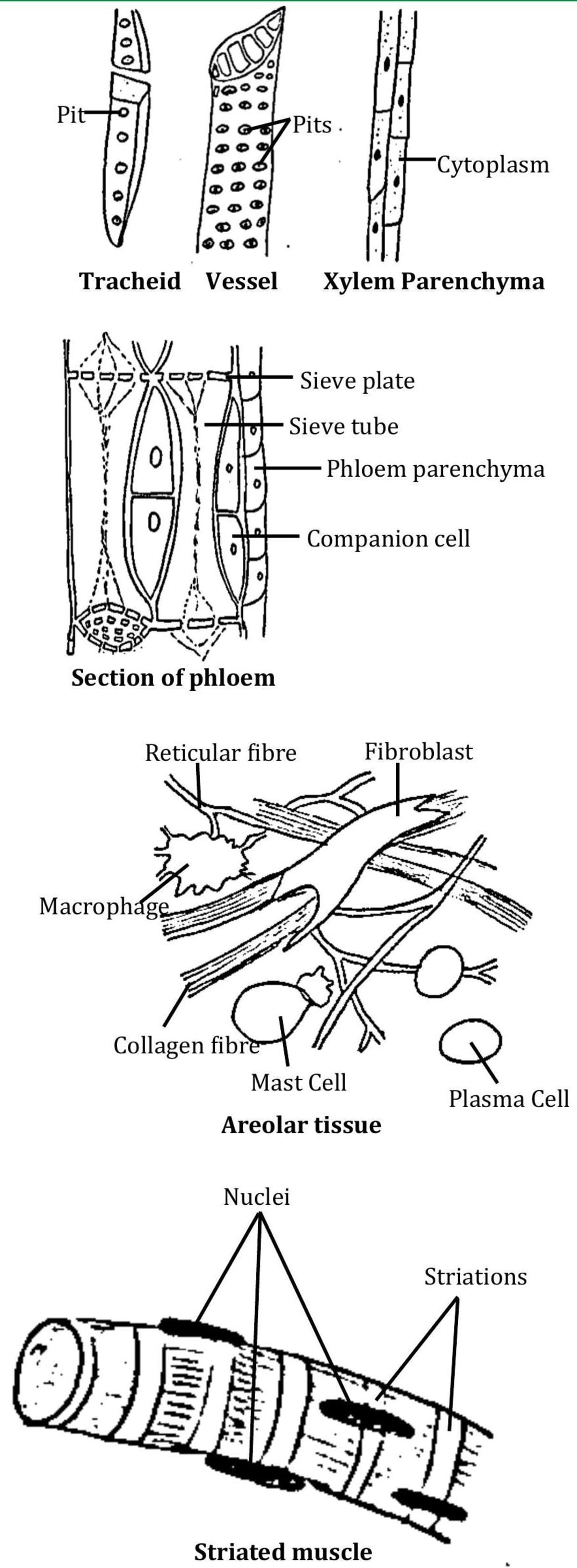 Pit
Pits
Cytoplasm
Tracheid Vessel Xylem Parenchyma

Sieve plate
Sieve tube
Phloem parenchyma
Companion cell
Section of phloem

Reticular fibre
Fibroblast
Macrophage
Collagen fibre
Mast Cell
Plasma Cell
Areolar tissue

Nuclei
Striations
Striated muscle