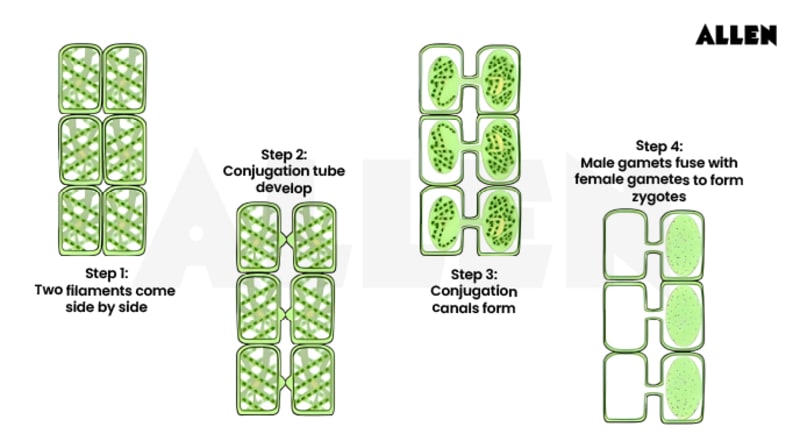 ALLEN

Step 1:
Two filaments come side by side

Step 2:
Conjugation tube develop

Step 3:
Conjugation canals form

Step 4:
Male gamets fuse with female gametes to form zygotes

ALLEN