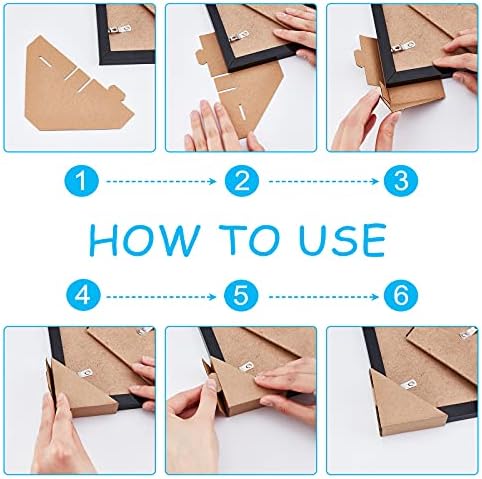 1 2 3

HOW TO USE

4 5 6