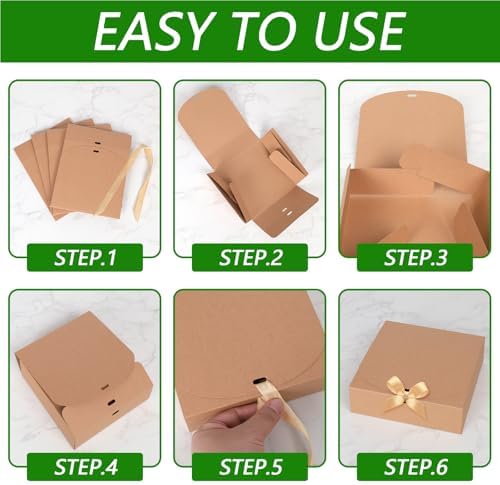 EASY TO USE

STEP.1

STEP.2

STEP.3

STEP.4

STEP.5

STEP.6