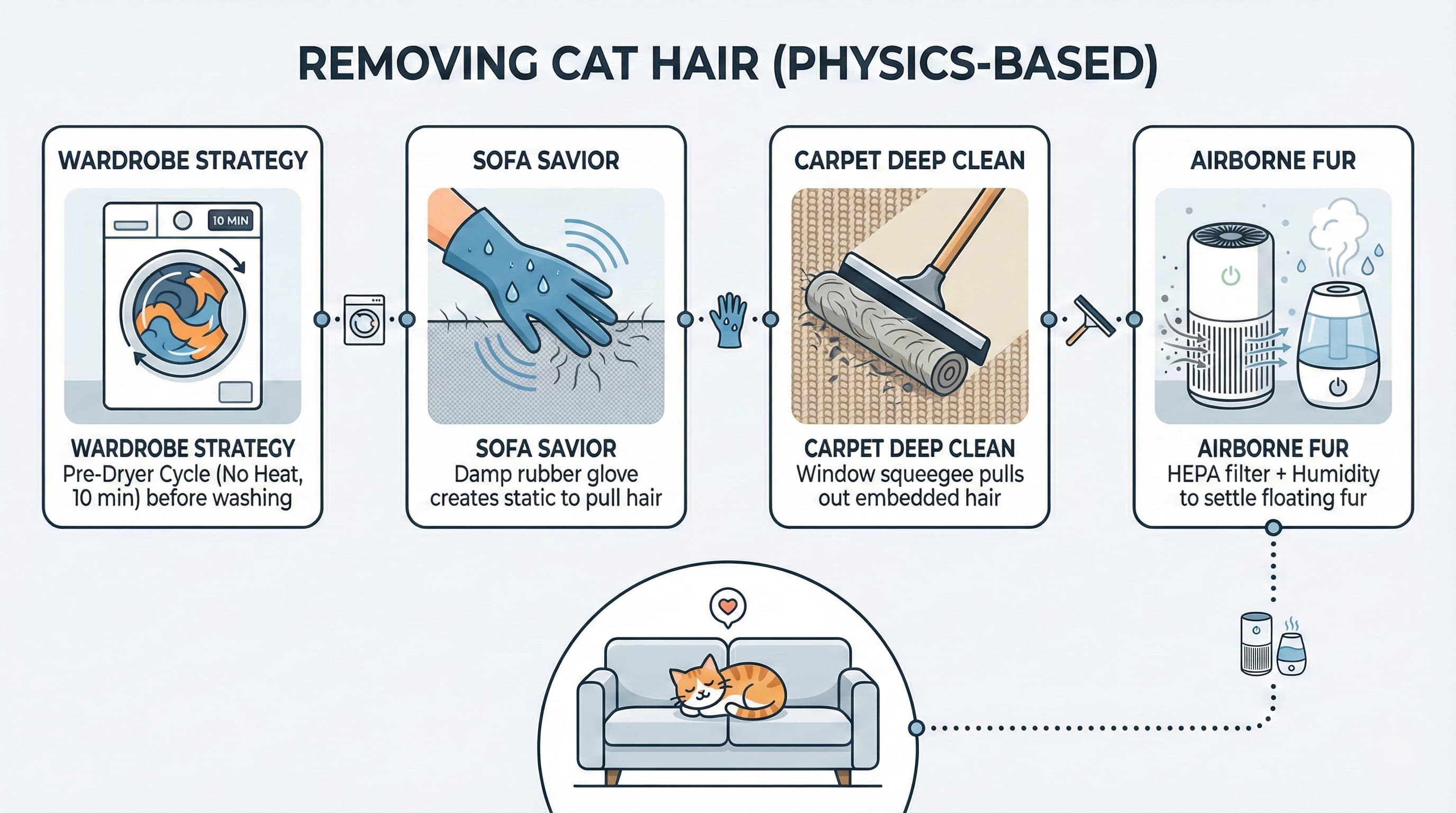 REMOVING CAT HAIR (PHYSICS-BASED)

WARDROBE STRATEGY

10 MIN

WARDROBE STRATEGY
Pre-Dryer Cycle (No Heat, 10 min) before washing

SOFA SAVIOR

SOFA SAVIOR
Damp rubber glove creates static to pull hair

CARPET DEEP CLEAN

CARPET DEEP CLEAN
Window squeegee pulls out embedded hair

AIRBORNE FUR

AIRBORNE FUR
HEPA filter + Humidity to settle floating fur