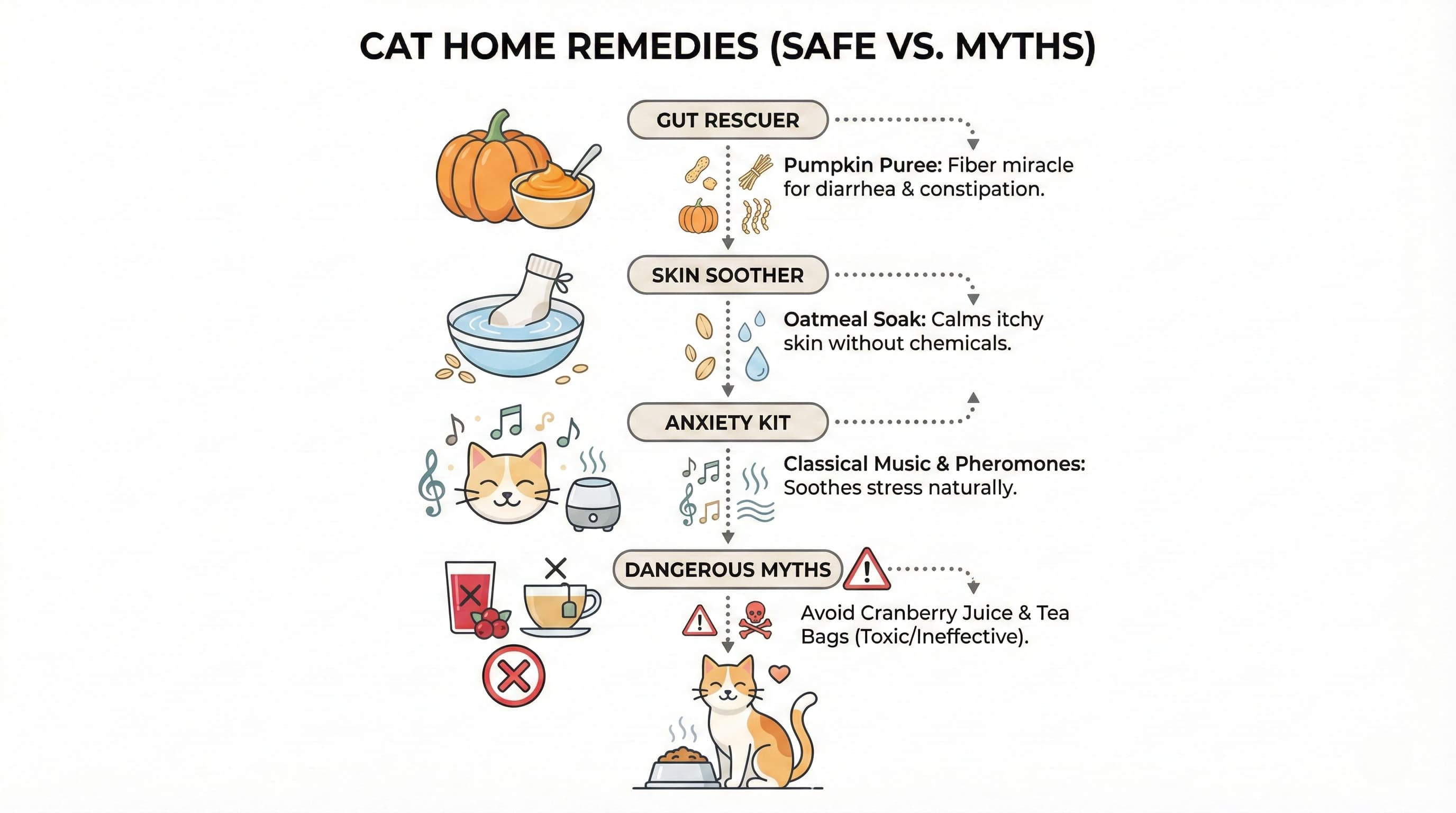 CAT HOME REMEDIES (SAFE VS. MYTHS)

GUT RESCUER

Pumpkin Puree: Fiber miracle for diarrhea & constipation.

SKIN SOOTHER

Oatmeal Soak: Calms itchy skin without chemicals.

ANXIETY KIT

Classical Music & Pheromones: Soothes stress naturally.

DANGEROUS MYTHS

Avoid Cranberry Juice & Tea Bags (Toxic/Ineffective).