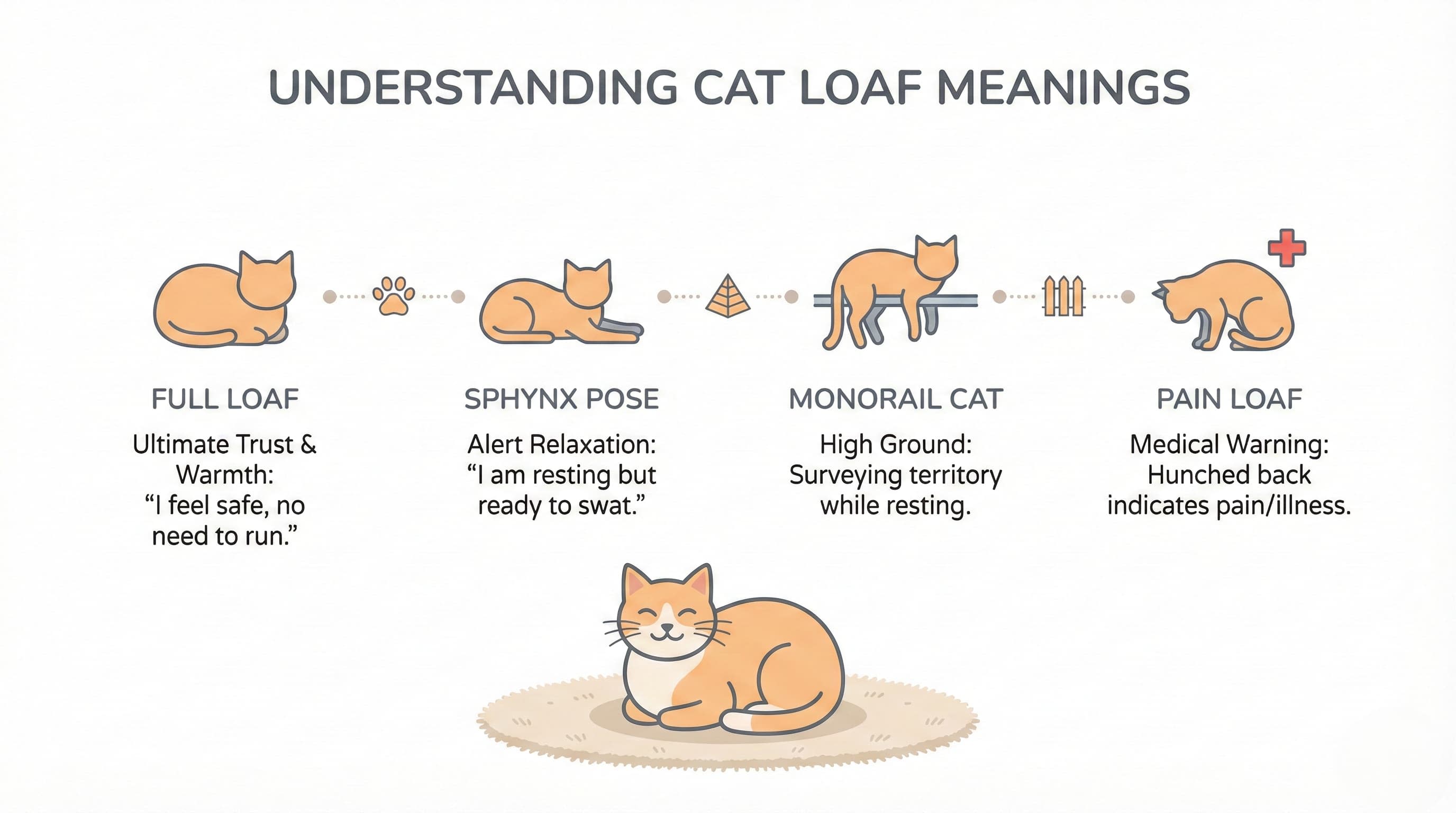 UNDERSTANDING CAT LOAF MEANINGS

FULL LOAF

Ultimate Trust & Warmth: “I feel safe, no need to run.”

SPHYNX POSE

Alert Relaxation: “I am resting but ready to swat.”

MONORAIL CAT

High Ground: Surveying territory while resting.

PAIN LOAF

Medical Warning: Hunched back indicates pain/illness.