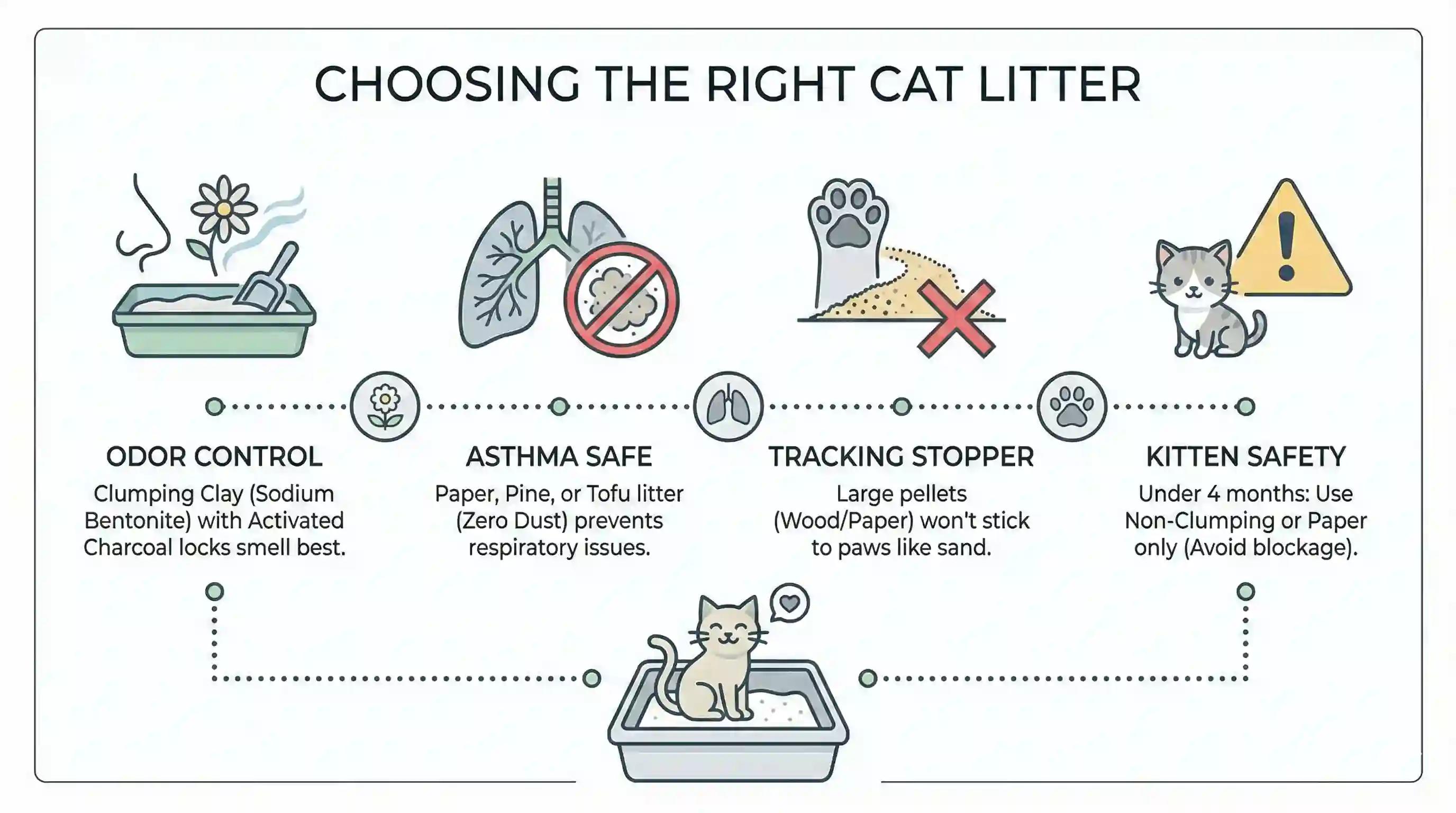 CHOOSING THE RIGHT CAT LITTER

ODOR CONTROL
Clumping Clay (Sodium Bentonite) with Activated Charcoal locks smell best.

ASTHMA SAFE
Paper, Pine, or Tofu litter (Zero Dust) prevents respiratory issues.

TRACKING STOPPER
Large pellets (Wood/Paper) won't stick to paws like sand.

KITTEN SAFETY
Under 4 months: Use Non-Clumping or Paper only (Avoid blockage).