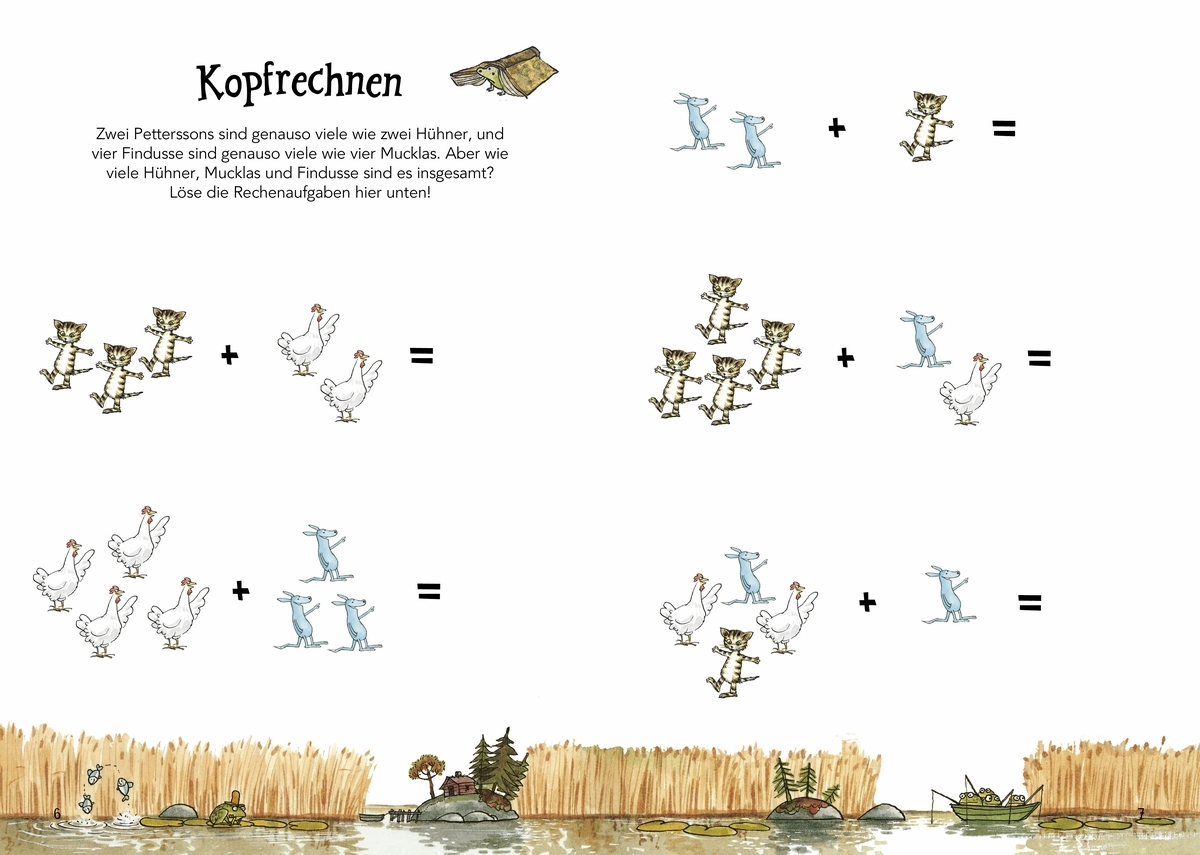 Kopfrechnen

Zwei Petterssons sind genauso viele wie zwei Hühner, und vier Findusse sind genauso viele wie vier Mucklas. Aber wie viele Hühner, Mucklas und Findusse sind es insgesamt? Löse die Rechenaufgaben hier unten!

+ =

+ =

+ =

+ =

+ =

6

7