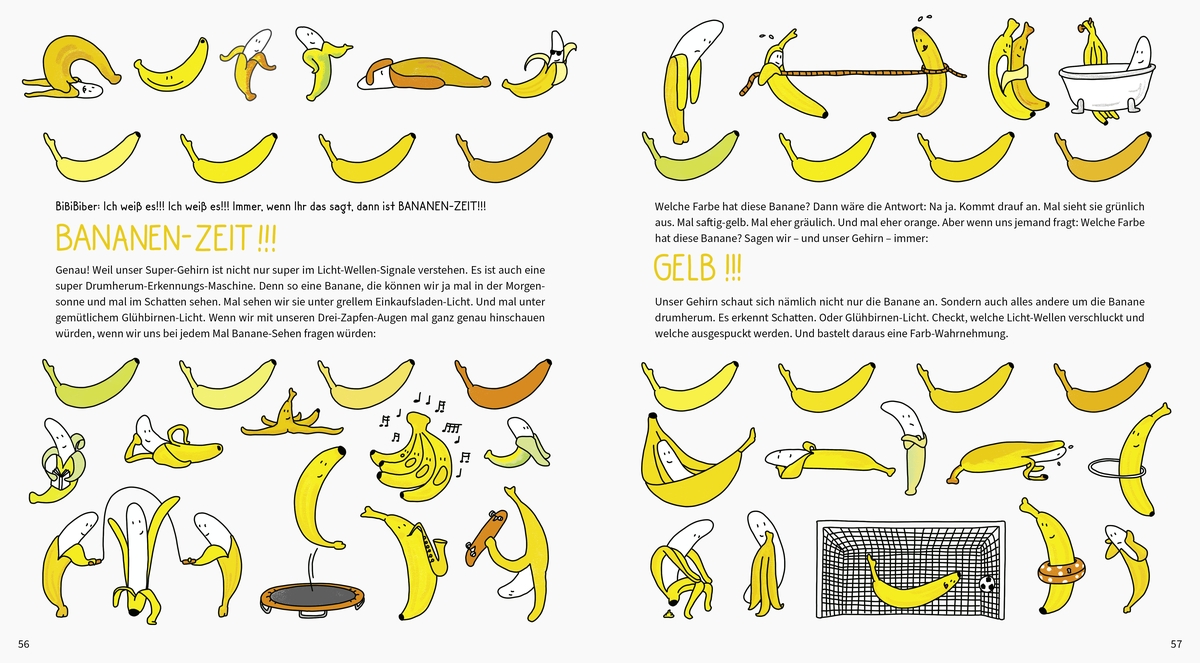 BiBiBiber: Ich weiß es!!! Ich weiß es!!! Immer, wenn Ihr das sagt, dann ist BANANEN-ZEIT!!!

BANANEN-ZEIT !!!

Genau! Weil unser Super-Gehirn ist nicht nur super im Licht-Wellen-Signale verstehen. Es ist auch eine super Drumherum-Erkennungs-Maschine. Denn so eine Banane, die können wir ja mal in der Morgensonne und mal im Schatten sehen. Mal sehen wir sie unter grellem Einkaufsladen-Licht. Und mal unter gemütlichem Glühbirnen-Licht. Wenn wir mit unseren Drei-Zapfen-Augen mal ganz genau hinschauen würden, wenn wir uns bei jedem Mal Banane-Sehen fragen würden:

56

Welche Farbe hat diese Banane? Dann wäre die Antwort: Na ja. Kommt drauf an. Mal sieht sie grünlich aus. Mal saftig-gelb. Mal eher gräulich. Und mal eher orange. Aber wenn uns jemand fragt: Welche Farbe hat diese Banane? Sagen wir – und unser Gehirn – immer:

GELB !!!

Unser Gehirn schaut sich nämlich nicht nur die Banane an. Sondern auch alles andere um die Banane drumherum. Es erkennt Schatten. Oder Glühbirnen-Licht. Checkt, welche Licht-Wellen verschluckt und welche ausgespuckt werden. Und bastelt daraus eine Farb-Wahrnehmung.

57