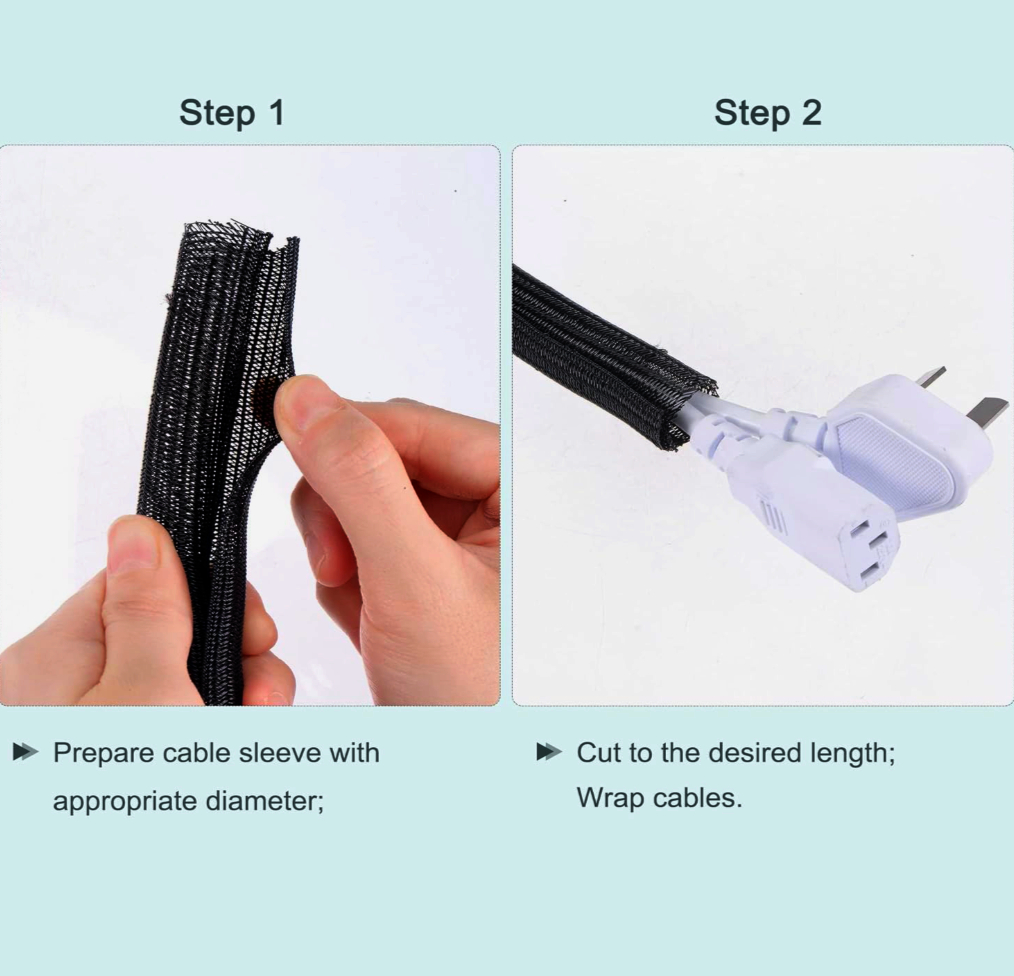 Step 1

Prepare cable sleeve with appropriate diameter;

Step 2

Cut to the desired length; Wrap cables.