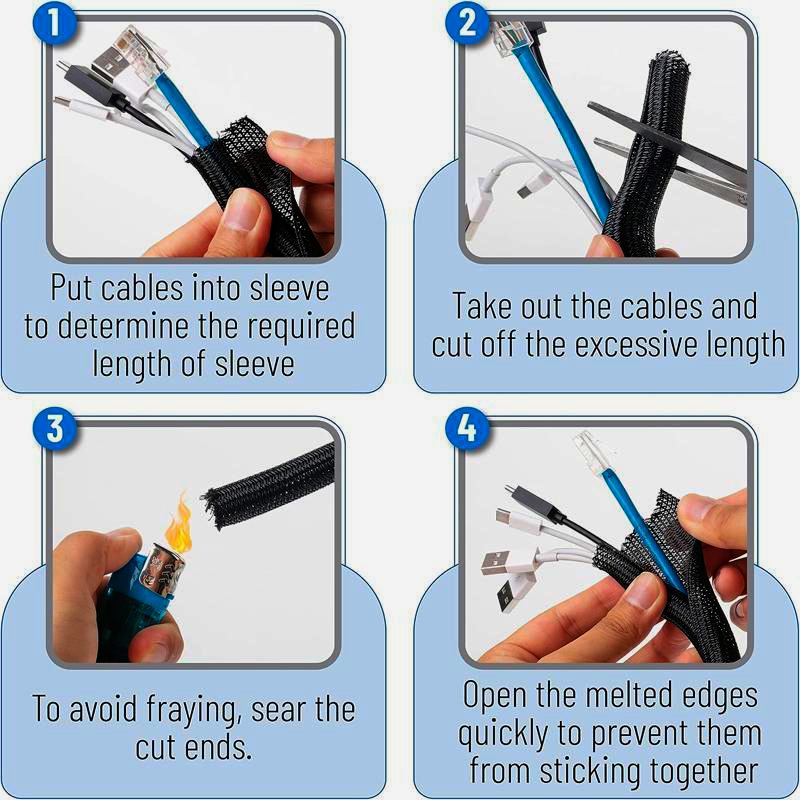 1

Put cables into sleeve to determine the required length of sleeve

2

Take out the cables and cut off the excessive length

3

To avoid fraying, sear the cut ends.

4

Open the melted edges quickly to prevent them from sticking together