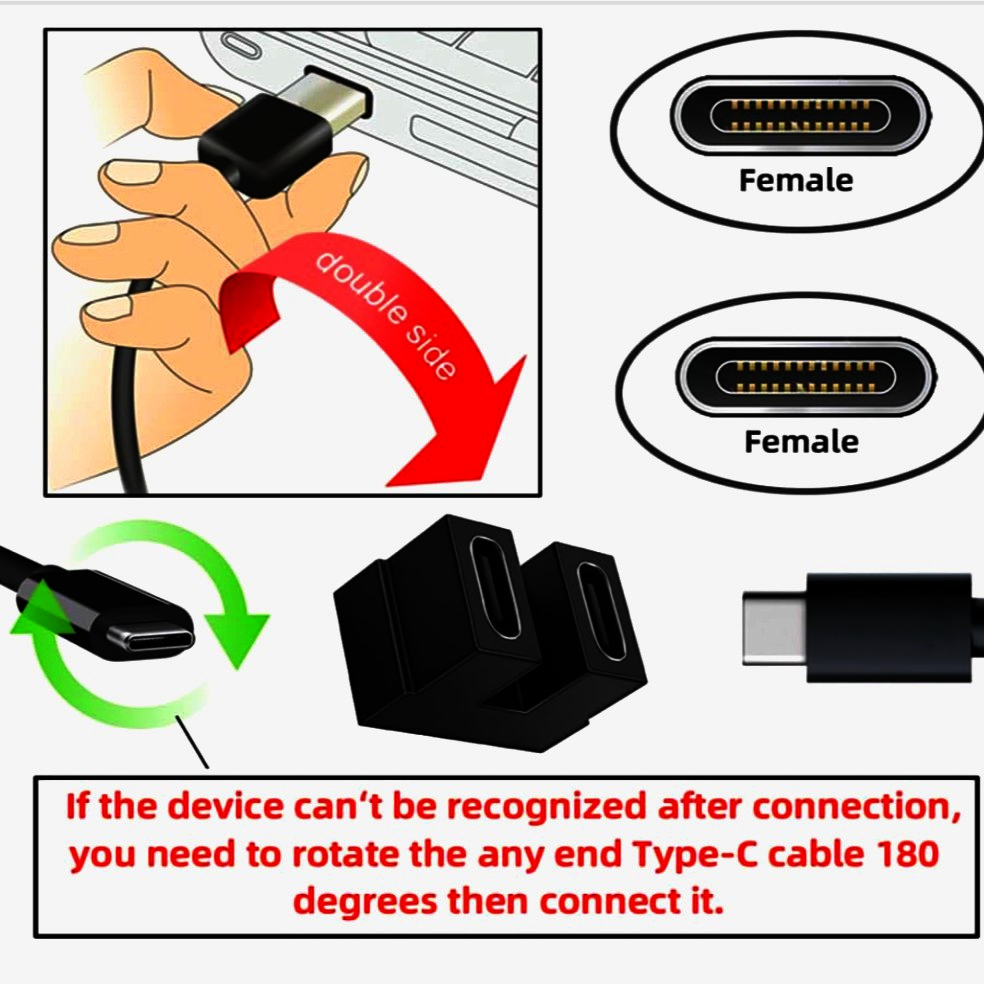 double side

Female

Female

If the device can‘t be recognized after connection, you need to rotate the any end Type-C cable 180 degrees then connect it.