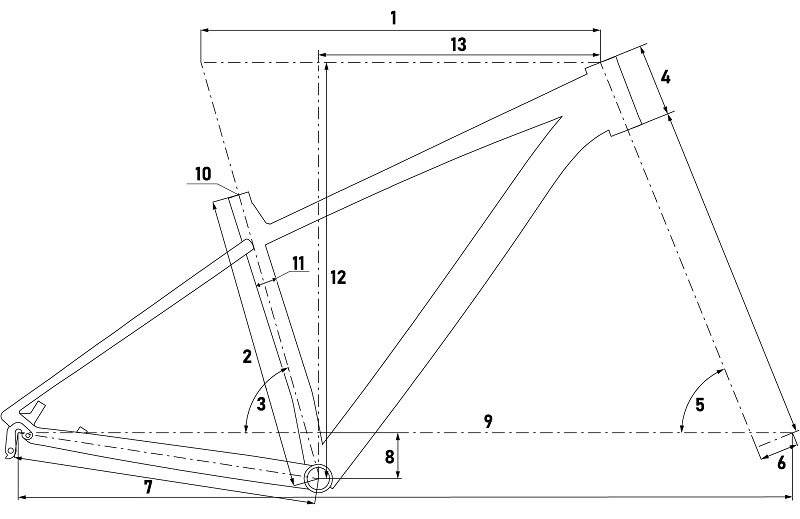 1
13
4
10
11
12
2
3
5
9
8
6
7