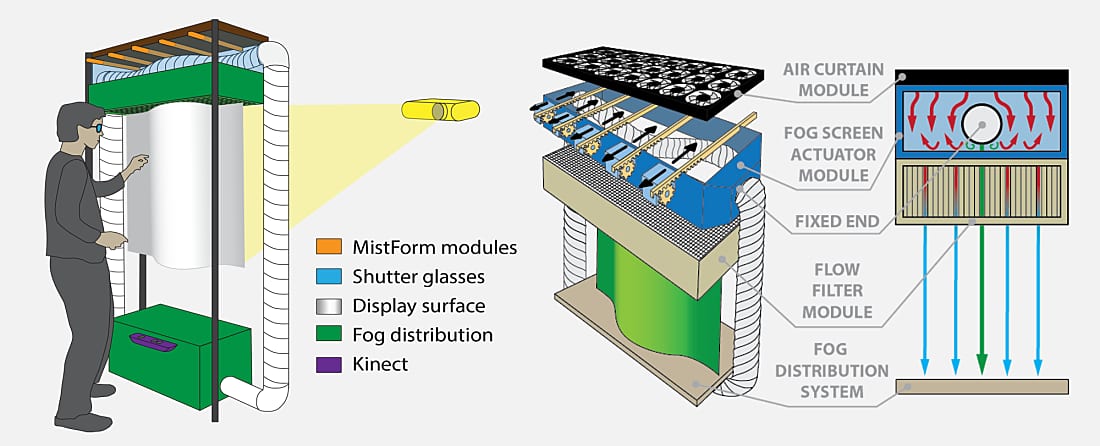 MistForm modules
Shutter glasses
Display surface
Fog distribution
Kinect

AIR CURTAIN MODULE

FOG SCREEN ACTUATOR MODULE

FIXED END

FLOW FILTER MODULE

FOG DISTRIBUTION SYSTEM