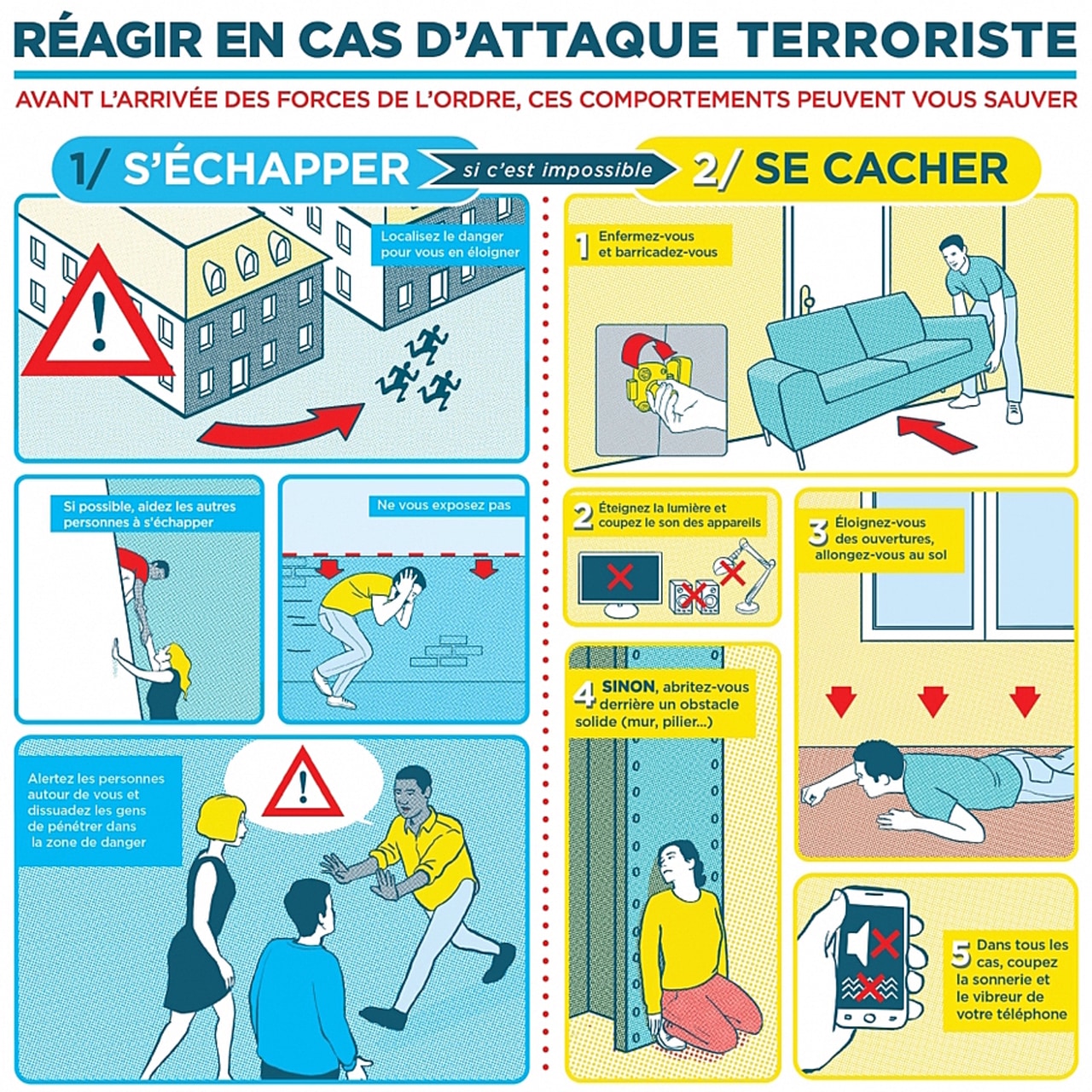 RÉAGIR EN CAS D'ATTAQUE TERRORISTE

AVANT L'ARRIVÉE DES FORCES DE L'ORDRE, CES COMPORTEMENTS PEUVENT VOUS SAUVER

1/ S'ÉCHAPPER

si c'est impossible

2/ SE CACHER

Localisez le danger pour vous en éloigner

Si possible, aidez les autres personnes à s'échapper

Ne vous exposez pas

Alertez les personnes autour de vous et dissuadez les gens de pénétrer dans la zone de danger

1 Enfermez-vous et barricadez-vous

2 Éteignez la lumière et coupez le son des appareils

3 Éloignez-vous des ouvertures, allongez-vous au sol

4 SINON, abritez-vous derrière un obstacle solide (mur, pilier...)

5 Dans tous les cas, coupez la sonnerie et le vibreur de votre téléphone