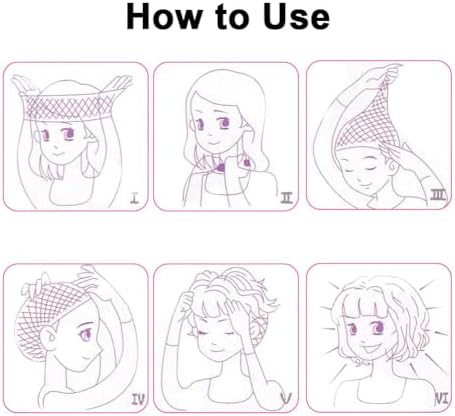 How to Use

I

II

III

IV

V

VI