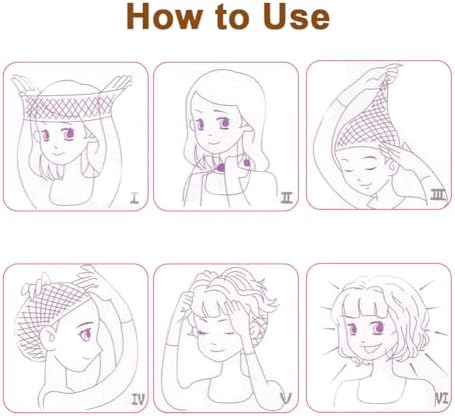 How to Use

I

II

III

IV

V

VI