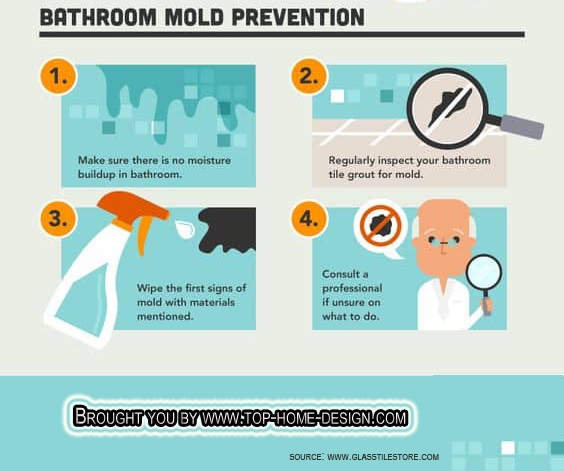 BATHROOM MOLD PREVENTION

1.

Make sure there is no moisture buildup in bathroom.

2.

Regularly inspect your bathroom tile grout for mold.

3.

Wipe the first signs of mold with materials mentioned.

4.

Consult a professional if unsure on what to do.

BROUGHT YOU BY WWW.TOP-HOME-DESIGN.COM

SOURCE: WWW.GLASSTILESTORE.COM