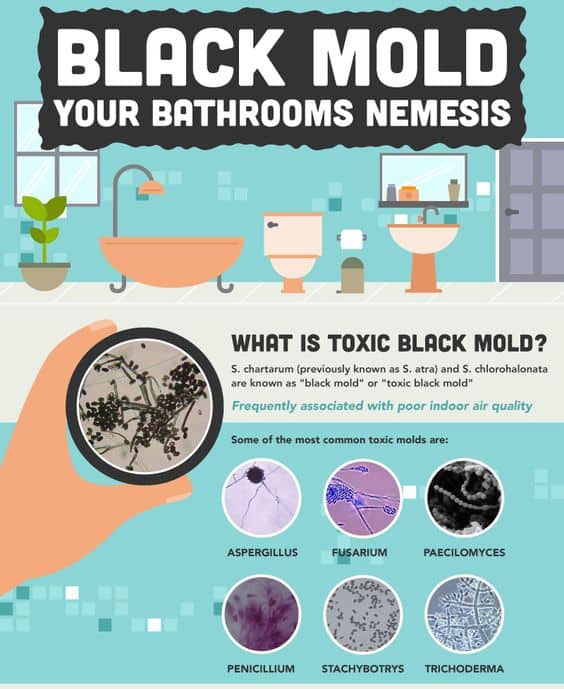 BLACK MOLD
YOUR BATHROOMS NEMESIS

WHAT IS TOXIC BLACK MOLD?

S. chartarum (previously known as S. atra) and S. chlorohalonata are known as "black mold" or "toxic black mold"

Frequently associated with poor indoor air quality

Some of the most common toxic molds are:

ASPERGILLUS
FUSARIUM
PAECILOMYCES
PENICILLIUM
STACHYBOTRYS
TRICHODERMA