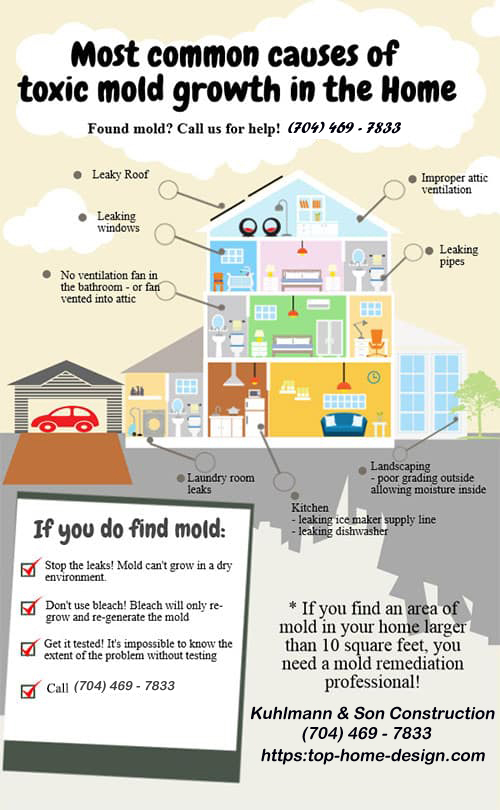 Most common causes of toxic mold growth in the Home

Found mold? Call us for help! (704) 469 - 7833

Leaky Roof

Leaking windows

No ventilation fan in the bathroom - or fan vented into attic

Improper attic ventilation

Leaking pipes

Laundry room leaks

Kitchen
- leaking ice maker supply line
- leaking dishwasher

Landscaping
- poor grading outside allowing moisture inside

If you do find mold:

Stop the leaks! Mold can't grow in a dry environment.

Don't use bleach! Bleach will only re-grow and re-generate the mold

Get it tested! It's impossible to know the extent of the problem without testing

Call (704) 469 - 7833

* If you find an area of mold in your home larger than 10 square feet, you need a mold remediation professional!

Kuhlmann & Son Construction
(704) 469 - 7833
https:top-home-design.com