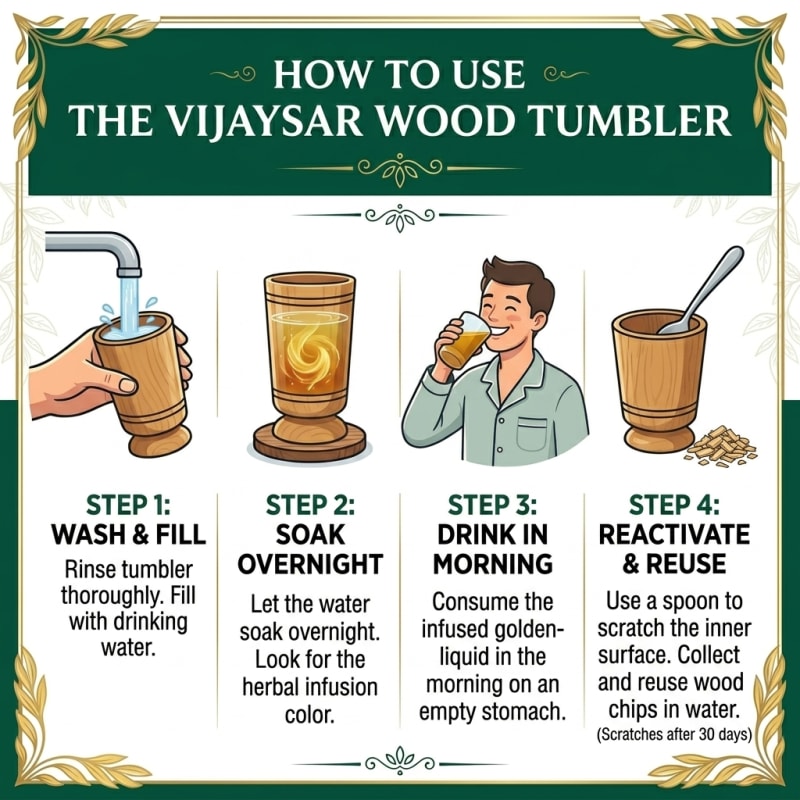 HOW TO USE
THE VIJAYSAR WOOD TUMBLER

STEP 1:
WASH & FILL
Rinse tumbler thoroughly. Fill with drinking water.

STEP 2:
SOAK OVERNIGHT
Let the water soak overnight. Look for the herbal infusion color.

STEP 3:
DRINK IN MORNING
Consume the infused golden-liquid in the morning on an empty stomach.

STEP 4:
REACTIVATE & REUSE
Use a spoon to scratch the inner surface. Collect and reuse wood chips in water.
(Scratches after 30 days)