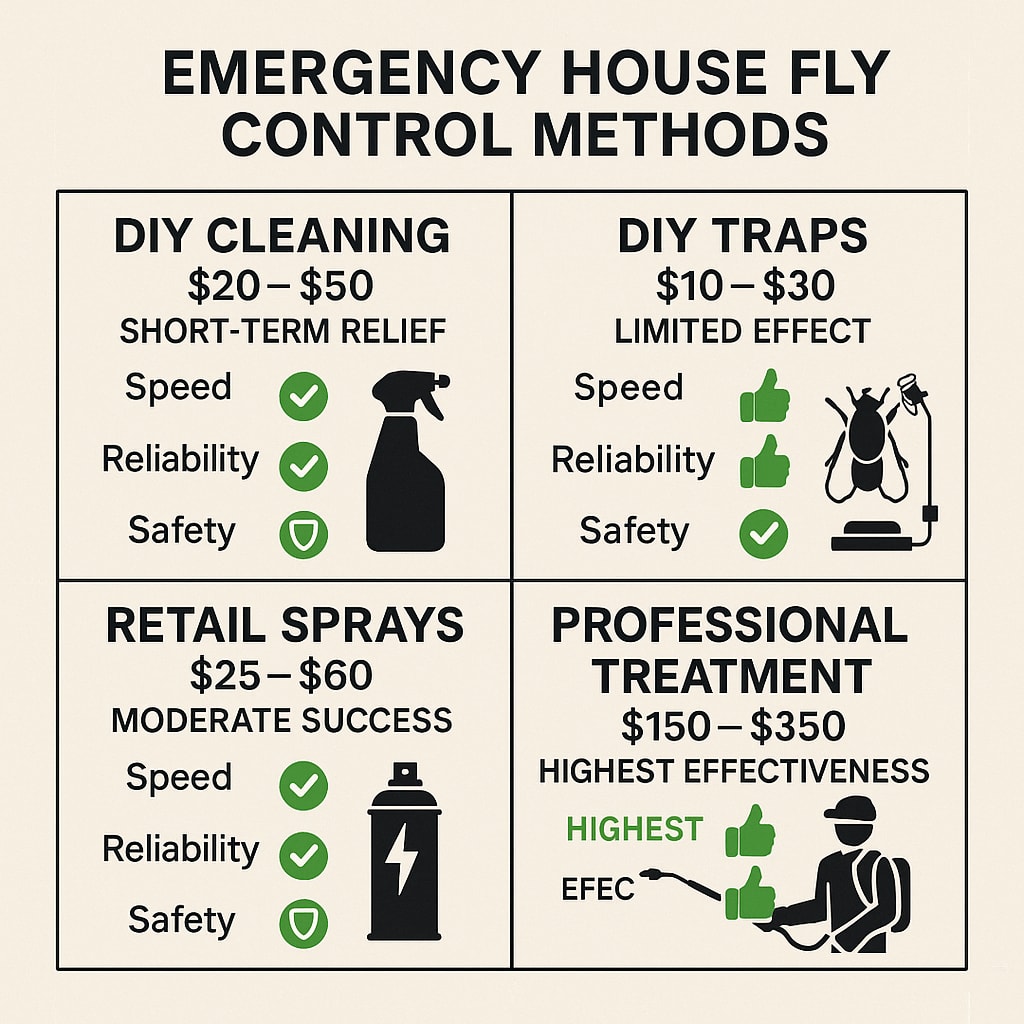 EMERGENCY HOUSE FLY CONTROL METHODS

DIY CLEANING
\$20 – \$50
SHORT-TERM RELIEF
Speed
Reliability
Safety

DIY TRAPS
\$10 – \$30
LIMITED EFFECT
Speed
Reliability
Safety

RETAIL SPRAYS
\$25 – \$60
MODERATE SUCCESS
Speed
Reliability
Safety

PROFESSIONAL TREATMENT
\$150 – \$350
HIGHEST EFFECTIVENESS
HIGHEST
EFEC