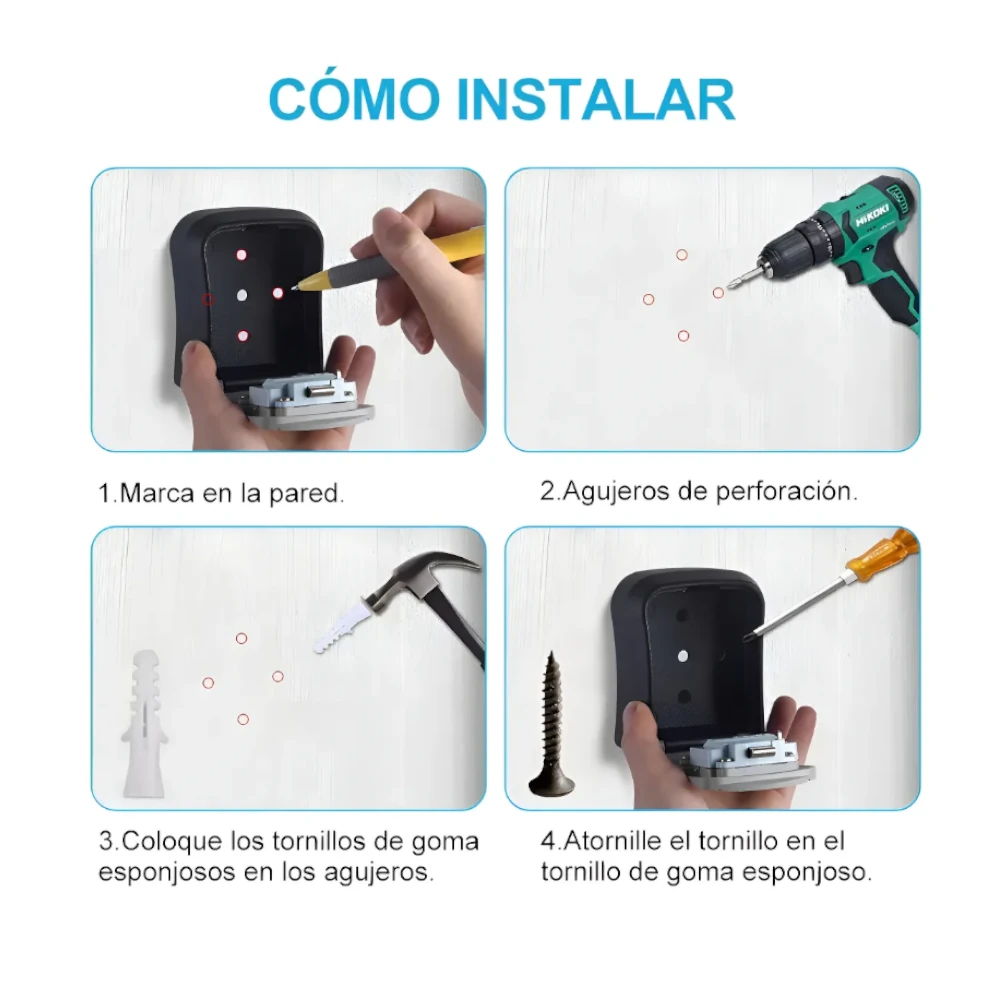 CÓMO INSTALAR

HiKOKI

1.Marca en la pared.

2.Agujeros de perforación.

3.Coloque los tornillos de goma esponjosos en los agujeros.

4.Atornille el tornillo en el tornillo de goma esponjoso.