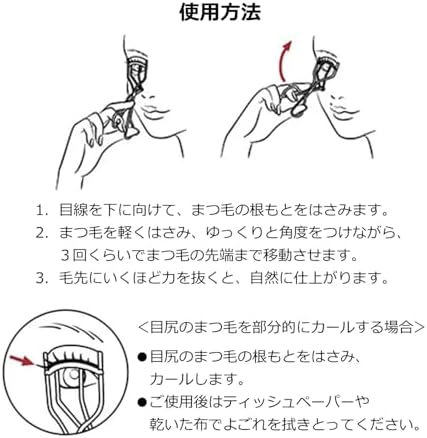 使用方法

1. 目線を下に向けて、まつ毛の根もとをはさみます。
2. まつ毛を軽くはさみ、ゆっくりと角度をつけながら、３回くらいでまつ毛の先端まで移動させます。
3. 毛先にいくほど力を抜くと、自然に仕上がります。

<目尻のまつ毛を部分的にカールする場合>

●目尻のまつ毛の根もとをはさみ、カールします。

●ご使用後はティッシュペーパーや乾いた布でよごれを拭きとってください。