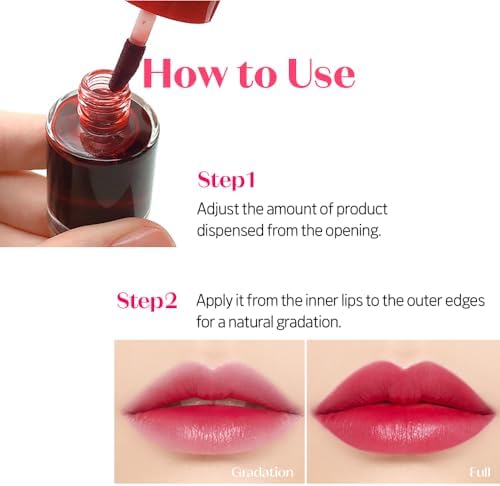 How to Use

Step1
Adjust the amount of product dispensed from the opening.

Step2 Apply it from the inner lips to the outer edges for a natural gradation.

Gradation

Full