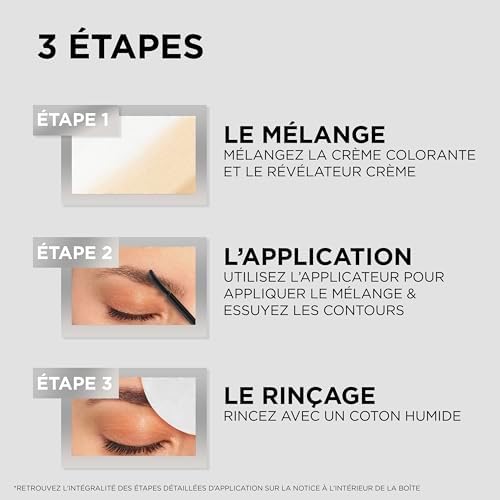 3 ÉTAPES

ÉTAPE 1

LE MÉLANGE
MÉLANGEZ LA CRÈME COLORANTE ET LE RÉVÉLATEUR CRÈME

ÉTAPE 2

L'APPLICATION
UTILISEZ L'APPLICATEUR POUR APPLIQUER LE MÉLANGE & ESSUYEZ LES CONTOURS

ÉTAPE 3

LE RINÇAGE
RINCEZ AVEC UN COTON HUMIDE

*RETROUVEZ L'INTÉGRALITÉ DES ÉTAPES DÉTAILLÉES D'APPLICATION SUR LA NOTICE À L'INTÉRIEUR DE LA BOÎTE