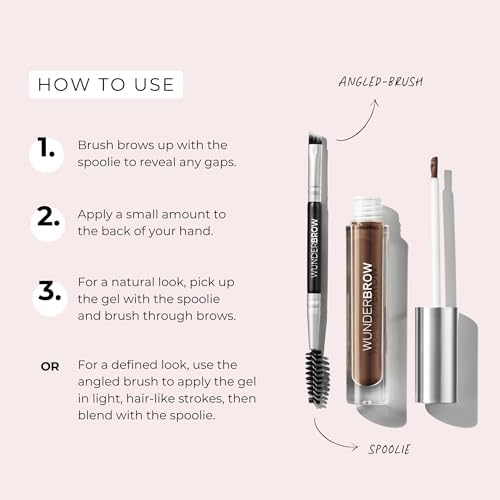 HOW TO USE

1. Brush brows up with the spoolie to reveal any gaps.

2. Apply a small amount to the back of your hand.

3. For a natural look, pick up the gel with the spoolie and brush through brows.

OR For a defined look, use the angled brush to apply the gel in light, hair-like strokes, then blend with the spoolie.

ANGLED-BRUSH

WUNDERBROW

WUNDERBROW

SPOOLIE