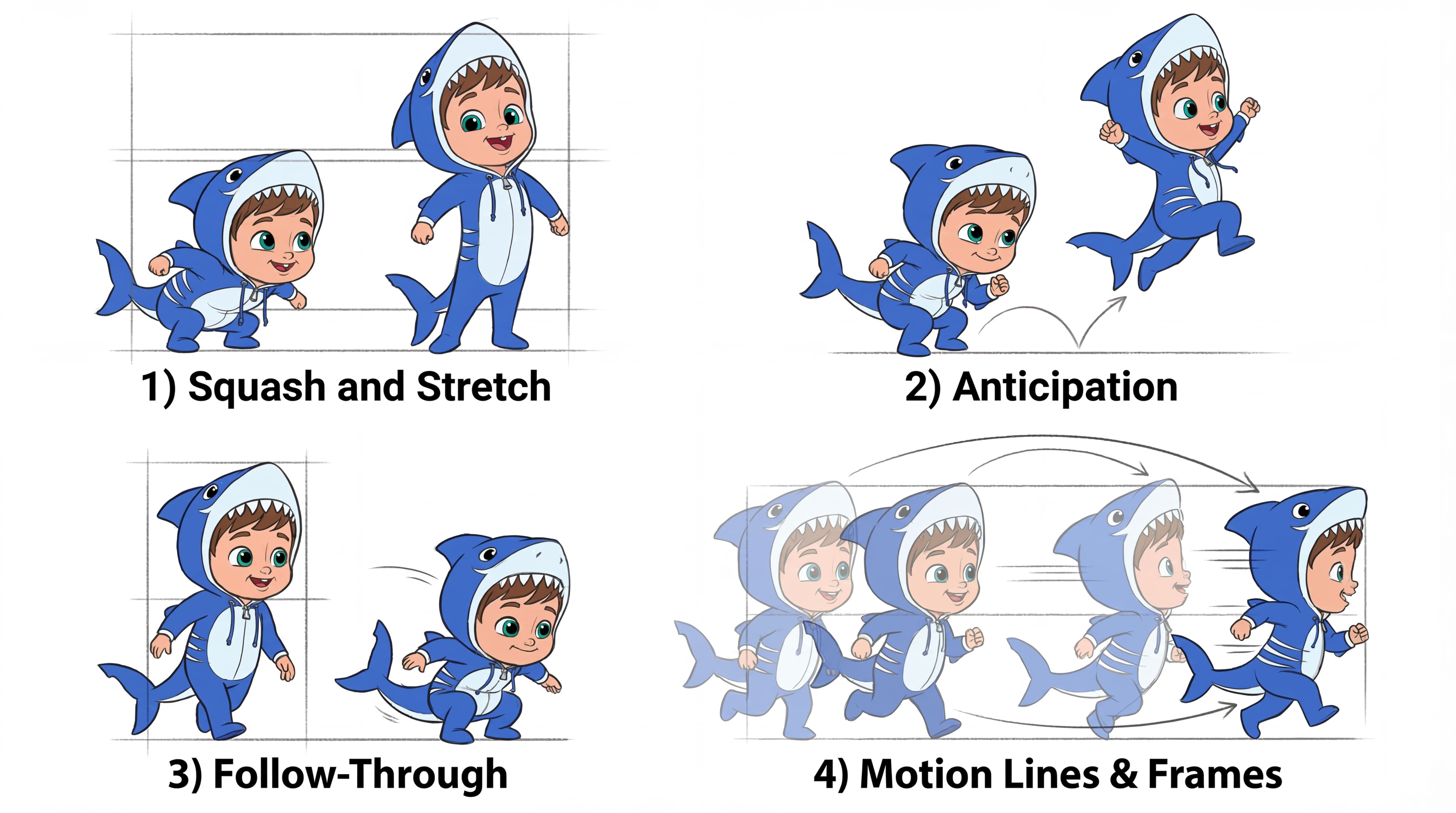 1) Squash and Stretch

2) Anticipation

3) Follow-Through

4) Motion Lines & Frames