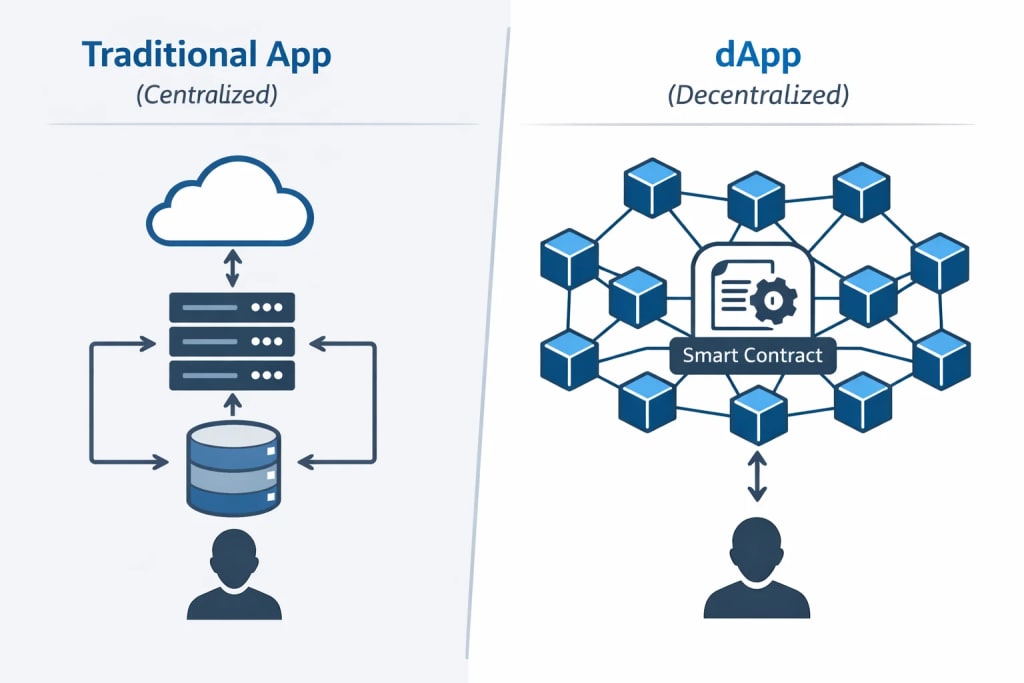 Traditional App
(Centralized)

dApp
(Decentralized)

Smart Contract