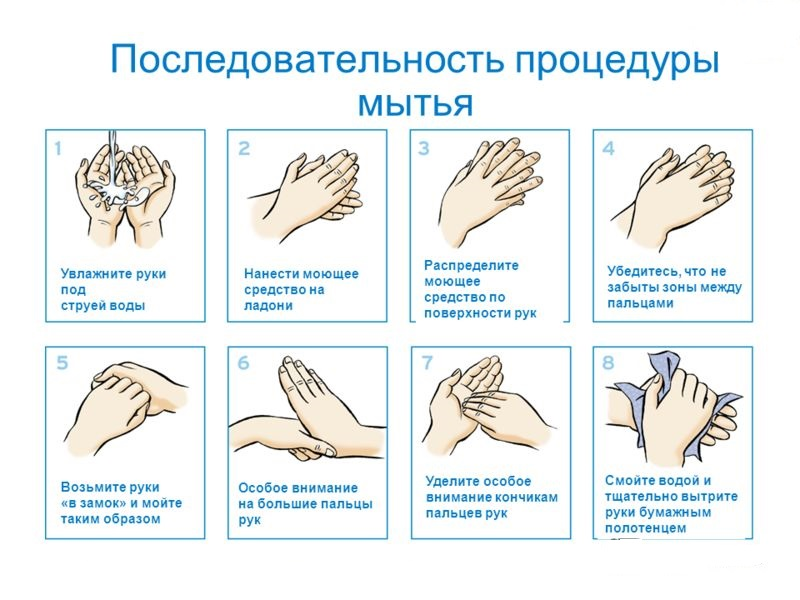 Последовательность процедуры мытья

1
Увлажните руки под струей воды

2
Нанести моющее средство на ладони

3
Распределите моющее средство по поверхности рук

4
Убедитесь, что не забыты зоны между пальцами

5
Возьмите руки «в замок» и мойте таким образом

6
Особое внимание на большие пальцы рук

7
Уделите особое внимание кончикам пальцев рук

8
Смойте водой и тщательно вытрите руки бумажным полотенцем