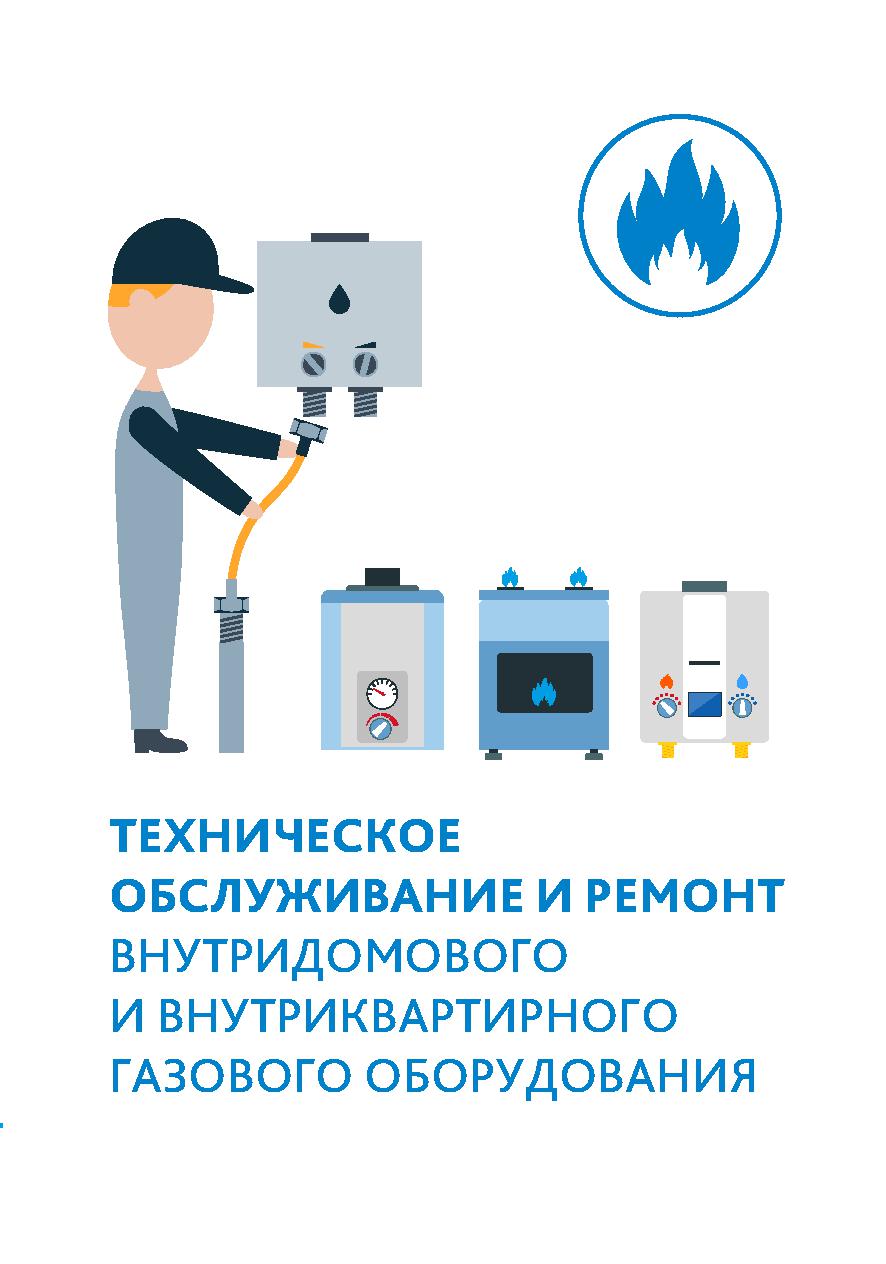 ТЕХНИЧЕСКОЕ ОБСЛУЖИВАНИЕ И РЕМОНТ ВНУТРИДОМОВОГО И ВНУТРИКВАРТИРНОГО ГАЗОВОГО ОБОРУДОВАНИЯ