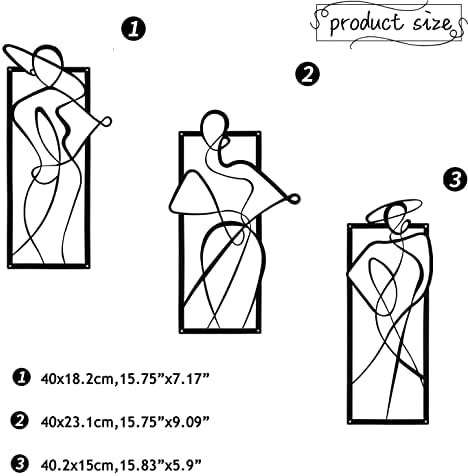 product size

1

2

3

1 40x18.2cm,15.75”x7.17”

2 40x23.1cm,15.75”x9.09”

3 40.2x15cm,15.83”x5.9”