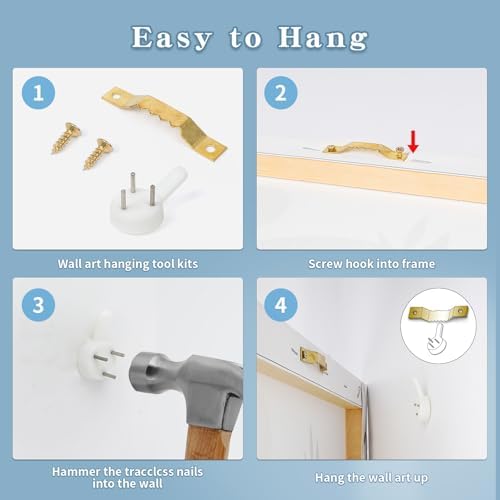 Easy to Hang

1

Wall art hanging tool kits

2

Screw hook into frame

3

Hammer the tracclcss nails into the wall

4

Hang the wall art up