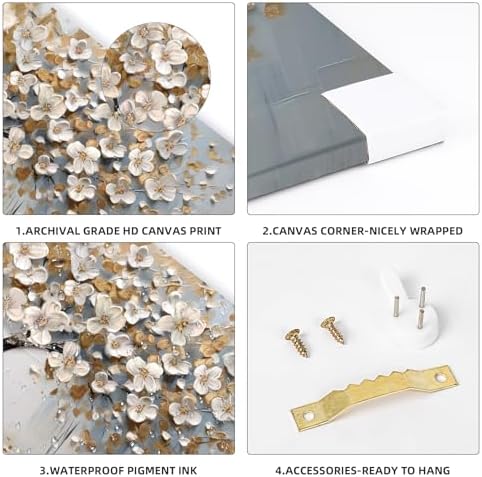 1.ARCHIVAL GRADE HD CANVAS PRINT

2.CANVAS CORNER-NICELY WRAPPED

3.WATERPROOF PIGMENT INK

4.ACCESSORIES-READY TO HANG