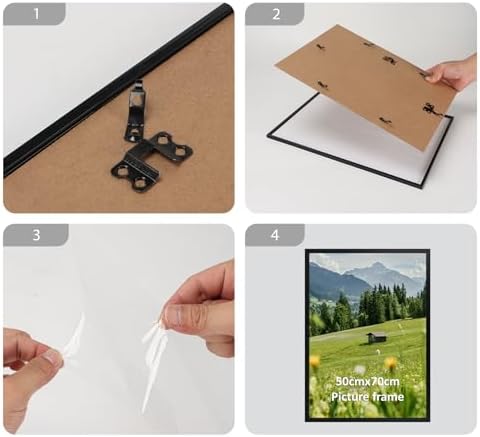 1

2

3

4

50cmx70cm
Picture frame