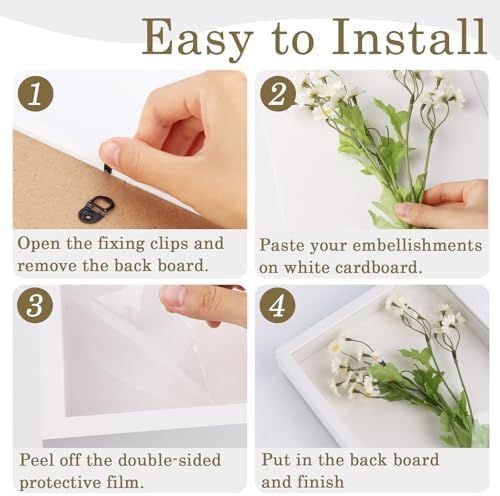 Easy to Install

1

Open the fixing clips and remove the back board.

2

Paste your embellishments on white cardboard.

3

Peel off the double-sided protective film.

4

Put in the back board and finish