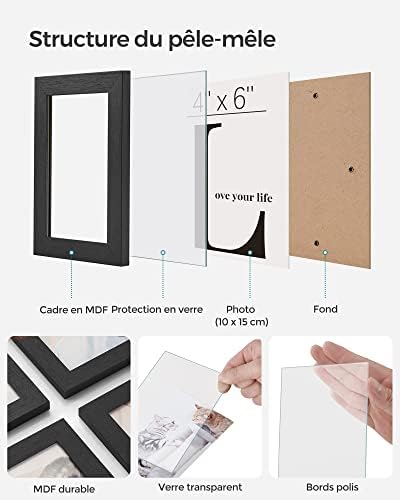 Structure du pêle-mêle

4" x 6"

L

ove your life

Cadre en MDF

Protection en verre

Photo (10 x 15 cm)

Fond

MDF durable

Verre transparent

Bords polis