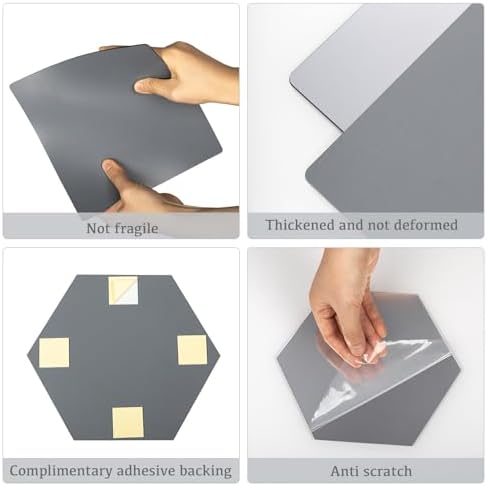 Not fragile

Thickened and not deformed

Complimentary adhesive backing

Anti scratch