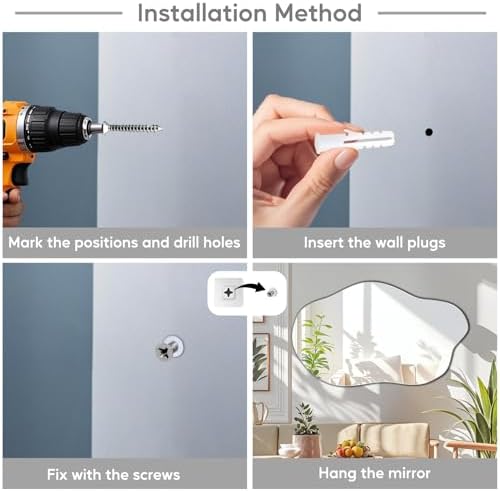 Installation Method

Mark the positions and drill holes

Insert the wall plugs

Fix with the screws

Hang the mirror