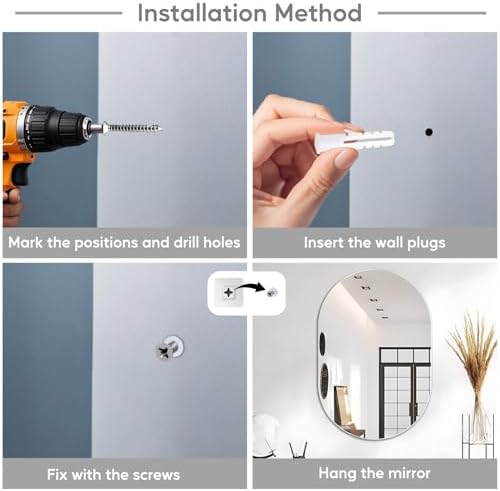 Installation Method

Mark the positions and drill holes

Insert the wall plugs

Fix with the screws

Hang the mirror