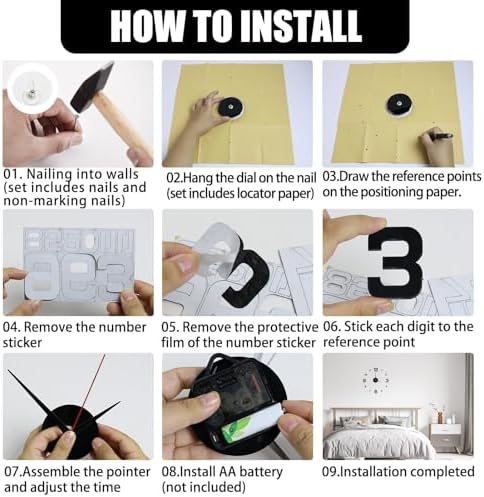 HOW TO INSTALL

01. Nailing into walls (set includes nails and non-marking nails)

02.Hang the dial on the nail (set includes locator paper)

03.Draw the reference points on the positioning paper.

04. Remove the number sticker

05. Remove the protective film of the number sticker

3

06. Stick each digit to the reference point

07.Assemble the pointer and adjust the time

08.Install AA battery (not included)

09.Installation completed