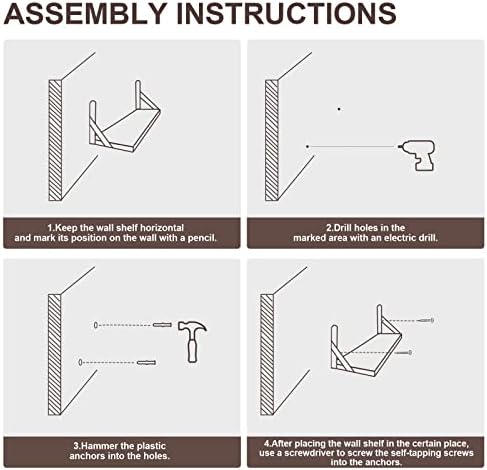 ASSEMBLY INSTRUCTIONS

1.Keep the wall shelf horizontal and mark its position on the wall with a pencil.

2.Drill holes in the marked area with an electric drill.

3.Hammer the plastic anchors into the holes.

4.After placing the wall shelf in the certain place, use a screwdriver to screw the self-tapping screws into the anchors.