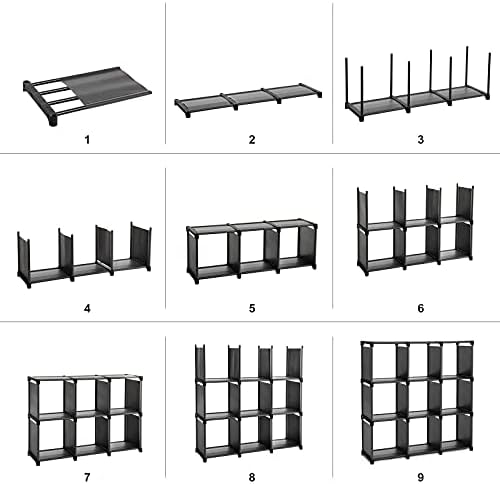 1

2

3

4

5

6

7

8

9