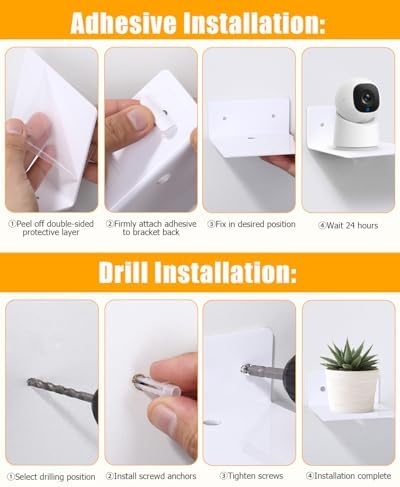 Adhesive Installation:

①Peel off double-sided protective layer

②Firmly attach adhesive to bracket back

③Fix in desired position

④Wait 24 hours

Drill Installation:

①Select drilling position

②Install screwd anchors

③Tighten screws

④Installation complete