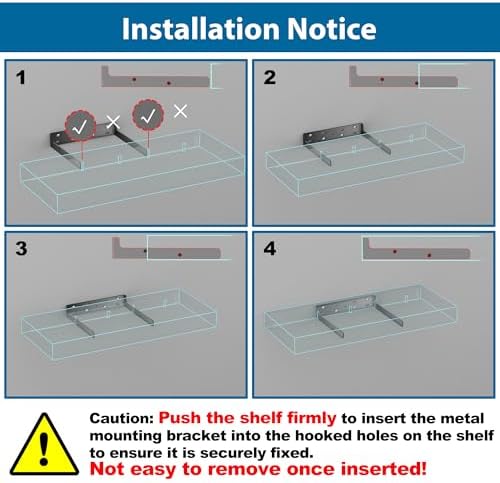 Installation Notice

1

2

3

4

Caution: Push the shelf firmly to insert the metal mounting bracket into the hooked holes on the shelf to ensure it is securely fixed.
Not easy to remove once inserted!