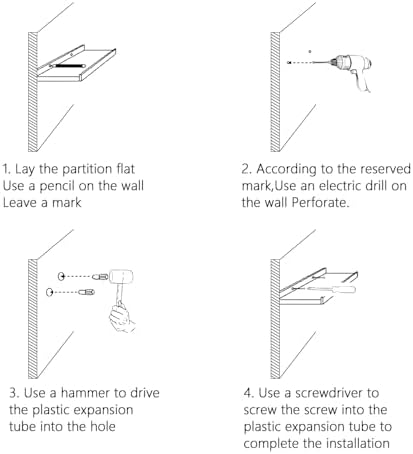 1. Lay the partition flat
Use a pencil on the wall
Leave a mark

2. According to the reserved mark,Use an electric drill on the wall Perforate.

3. Use a hammer to drive the plastic expansion tube into the hole

4. Use a screwdriver to screw the screw into the plastic expansion tube to complete the installation