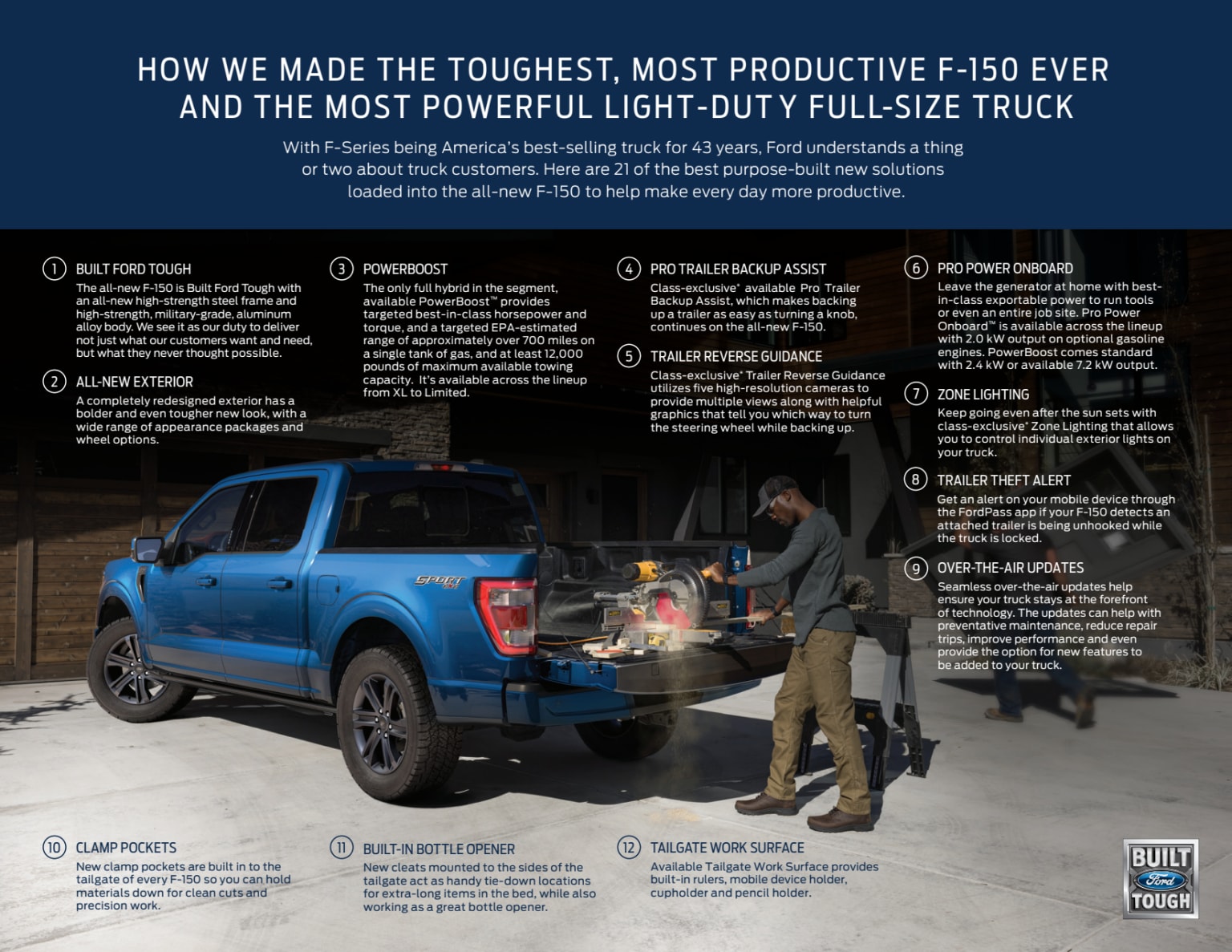 HOW WE MADE THE TOUGHEST, MOST PRODUCTIVE F-150 EVER AND THE MOST POWERFUL LIGHT-DUTY FULL-SIZE TRUCK

With F-Series being America's best-selling truck for 43 years, Ford understands a thing or two about truck customers. Here are 21 of the best purpose-built new solutions loaded into the all-new F-150 to help make every day more productive.

1 BUILT FORD TOUGH
The all-new F-150 is Built Ford Tough with an all-new high-strength steel frame and high-strength, military-grade, aluminum alloy body. We see it as our duty to deliver not just what our customers want and need, but what they never thought possible.

2 ALL-NEW EXTERIOR
A completely redesigned exterior has a bolder and even tougher new look, with a wide range of appearance packages and wheel options.

3 POWERBOOST
The only full hybrid in the segment, available PowerBoost™ provides targeted best-in-class horsepower and torque, and a targeted EPA-estimated range of approximately over 700 miles on a single tank of gas, and at least 12,000 pounds of maximum available towing capacity. It's available across the lineup from XL to Limited.

4 PRO TRAILER BACKUP ASSIST
Class-exclusive* available Pro Trailer Backup Assist, which makes backing up a trailer as easy as turning a knob, continues on the all-new F-150.

5 TRAILER REVERSE GUIDANCE
Class-exclusive* Trailer Reverse Guidance utilizes five high-resolution cameras to provide multiple views along with helpful graphics that tell you which way to turn the steering wheel while backing up.

6 PRO POWER ONBOARD
Leave the generator at home with best-in-class exportable power to run tools or even an entire job site. Pro Power Onboard™ is available across the lineup with 2.0 kW output on optional gasoline engines. PowerBoost comes standard with 2.4 kW or available 7.2 kW output.

7 ZONE LIGHTING
Keep going even after the sun sets with class-exclusive* Zone Lighting that allows you to control individual exterior lights on your truck.

8 TRAILER THEFT ALERT
Get an alert on your mobile device through the FordPass app if your F-150 detects an attached trailer is being unhooked while the truck is locked.

9 OVER-THE-AIR UPDATES
Seamless over-the-air updates help ensure your truck stays at the forefront of technology. The updates can help with preventative maintenance, reduce repair trips, improve performance and even provide the option for new features to be added to your truck.

SPORT

10 CLAMP POCKETS
New clamp pockets are built in to the tailgate of every F-150 so you can hold materials down for clean cuts and precision work.

11 BUILT-IN BOTTLE OPENER
New cleats mounted to the sides of the tailgate act as handy tie-down locations for extra-long items in the bed, while also working as a great bottle opener.

12 TAILGATE WORK SURFACE
Available Tailgate Work Surface provides built-in rulers, mobile device holder, cupholder and pencil holder.

BUILT Ford TOUGH