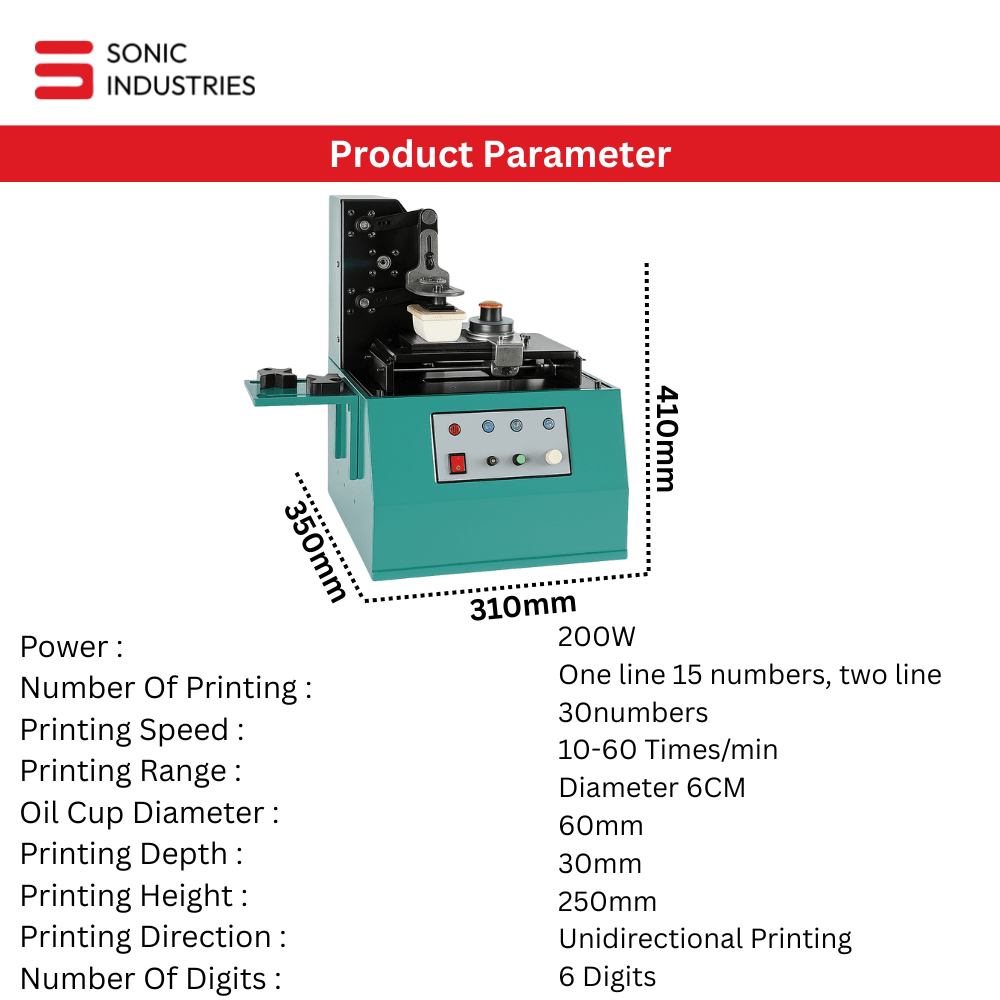 SONIC INDUSTRIES

Product Parameter

410mm
350mm
310mm

Power :
Number Of Printing :
Printing Speed :
Printing Range :
Oil Cup Diameter :
Printing Depth :
Printing Height :
Printing Direction :
Number Of Digits :

200W
One line 15 numbers, two line 30numbers
10-60 Times/min
Diameter 6CM
60mm
30mm
250mm
Unidirectional Printing
6 Digits