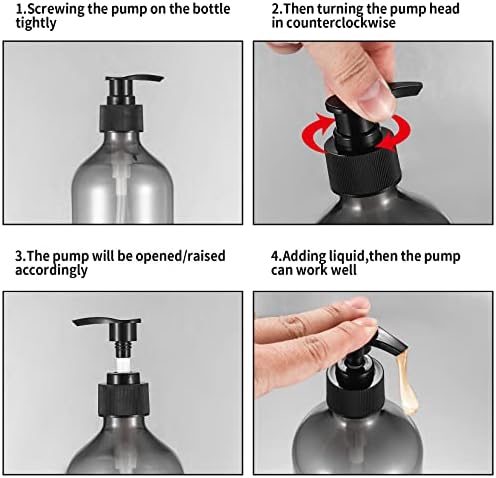 1.Screwing the pump on the bottle tightly

2.Then turning the pump head in counterclockwise

3.The pump will be opened/raised accordingly

4.Adding liquid,then the pump can work well